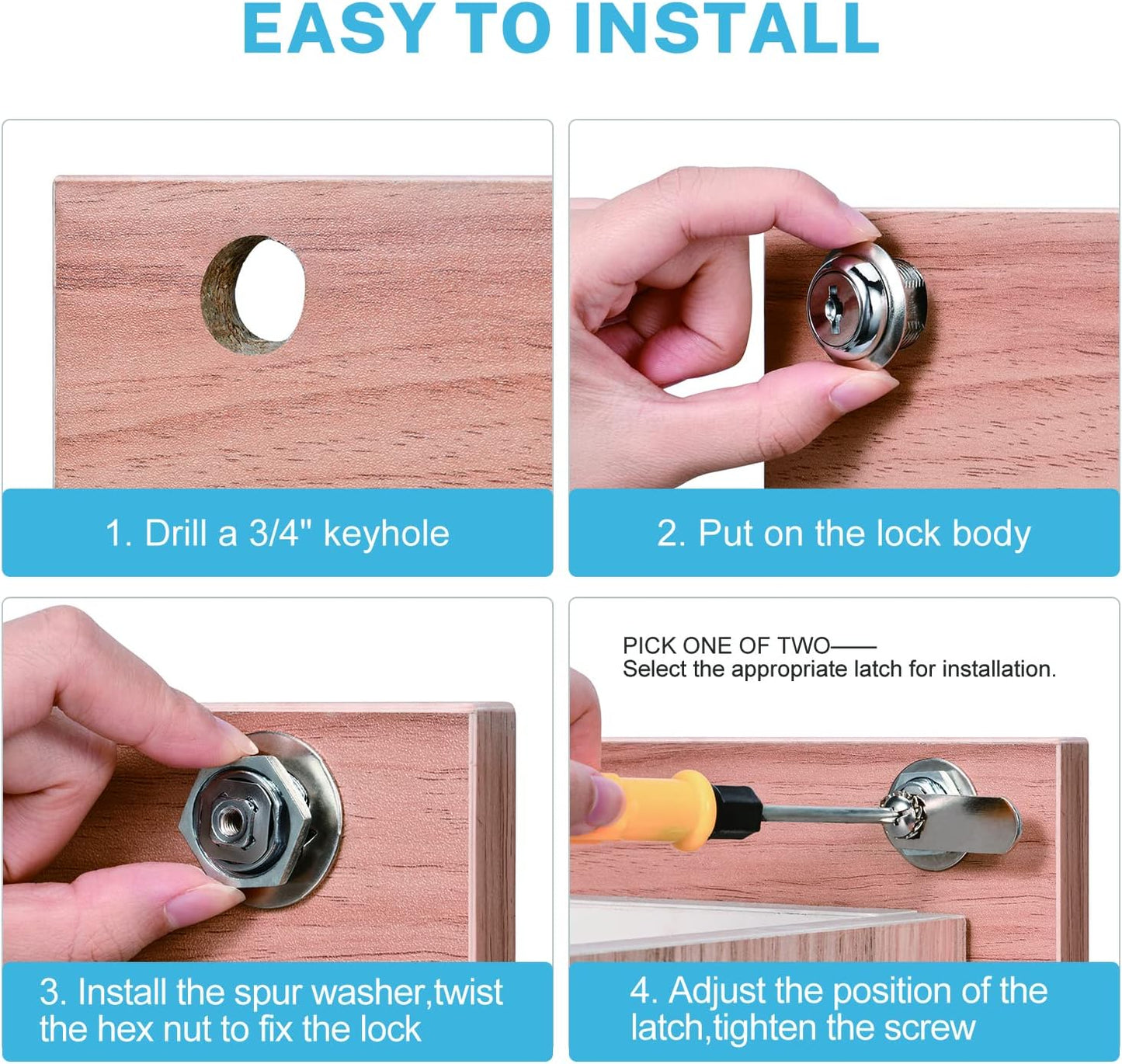 EASY TO INSTALL

1. Drill a 3/4" keyhole

2. Put on the lock body

3. Install the spur washer,twist the hex nut to fix the lock

PICK ONE OF TWO——
Select the appropriate latch for installation.

4. Adjust the position of the latch,tighten the screw